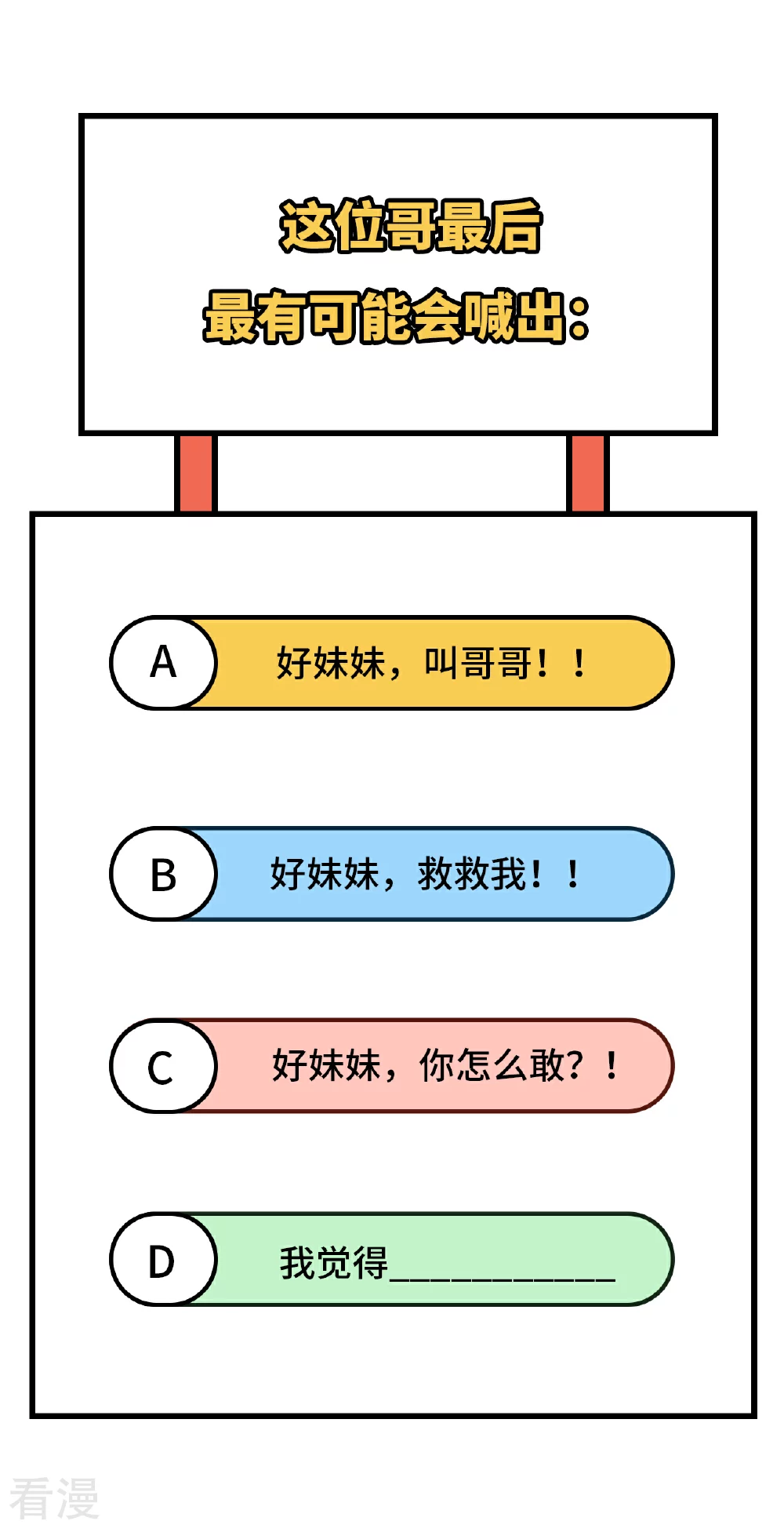 这位哥最后
最有可能会喊出：

A 好妹妹，叫哥哥！！

B 好妹妹，救救我！！

C 好妹妹，你怎么敢？！

D 我觉得____

看漫