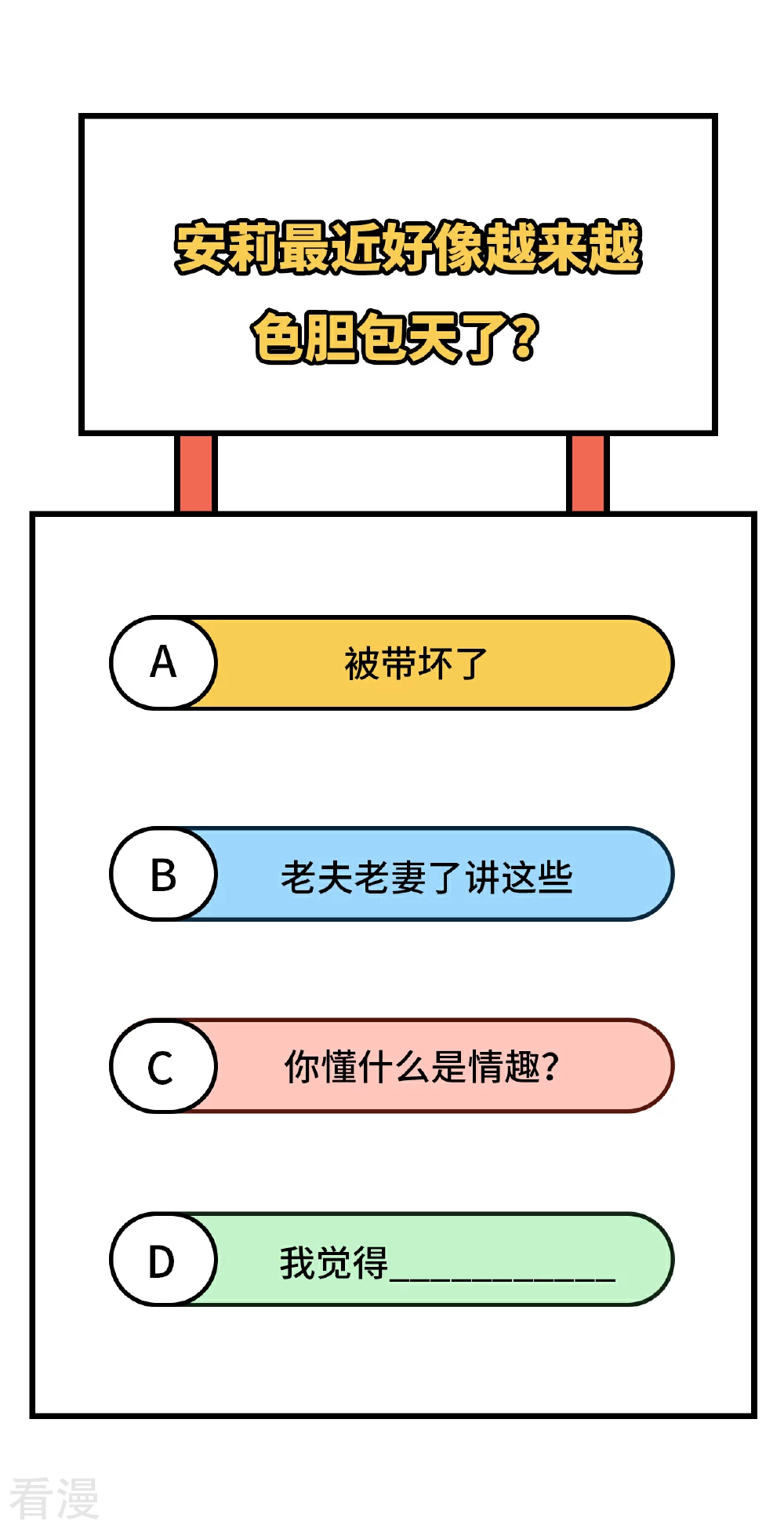 安莉最近好像越来越色胆包天了？

A 被带坏了

B 老夫老妻了讲这些

C 你懂什么是情趣？

D 我觉得____

看漫